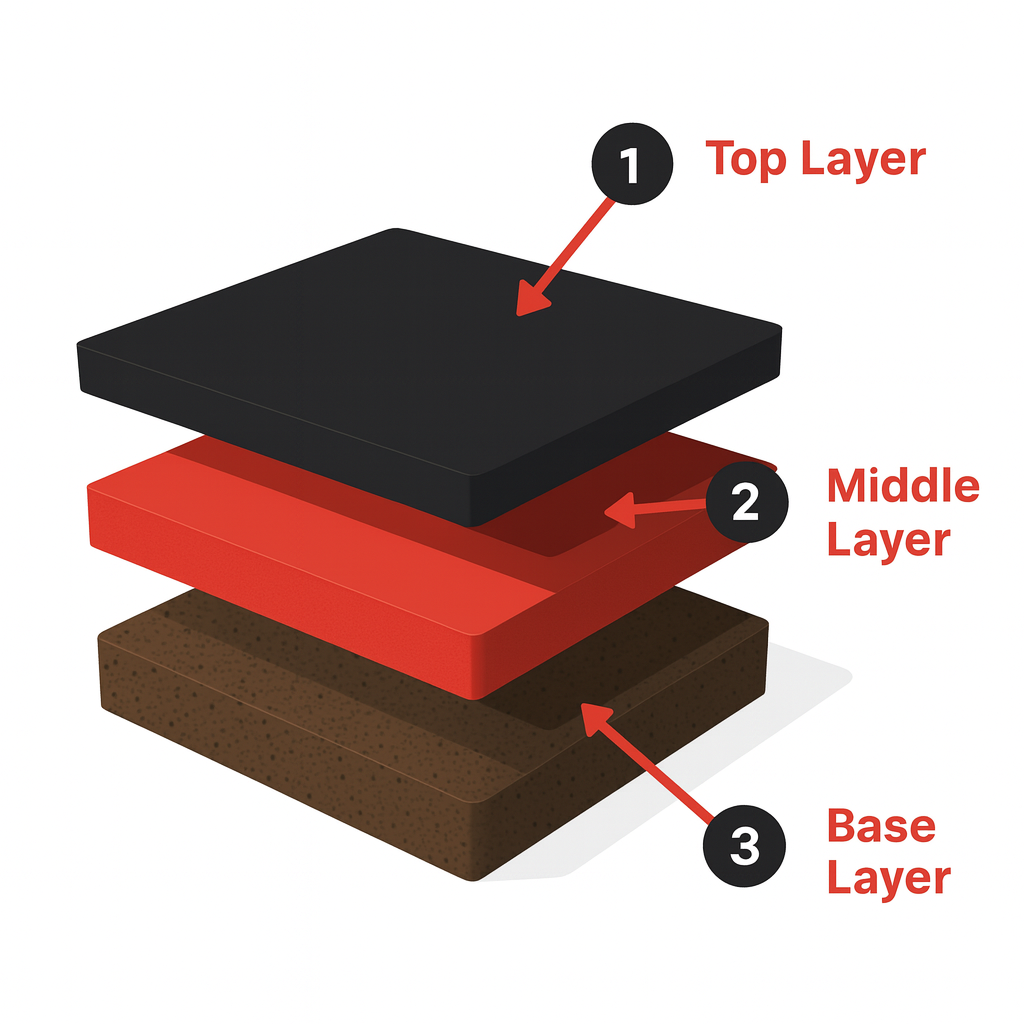 1 Top Layer

2 Middle Layer

3 Base Layer